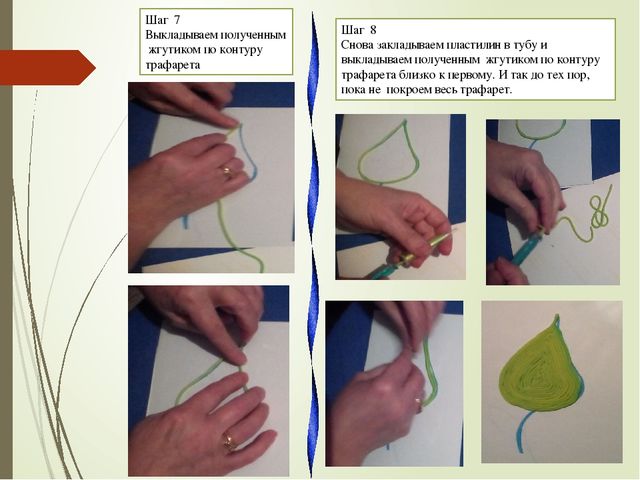 Шаг 7
Выкладываем полученным жгутиком по контуру трафарета

Шаг 8
Снова закладываем пластилин в тубу и выкладываем полученным жгутиком по контуру трафарета близко к первому. И так до тех пор, пока не покроем весь трафарет.