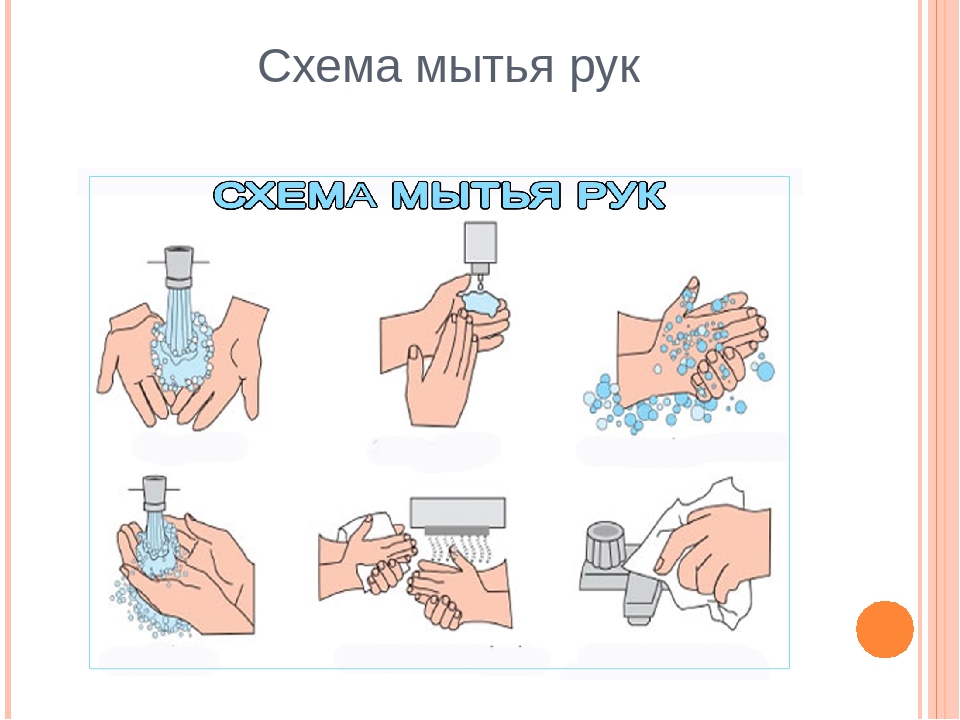 Схема мытья рук

СХЕМА МЫТЬЯ РУК