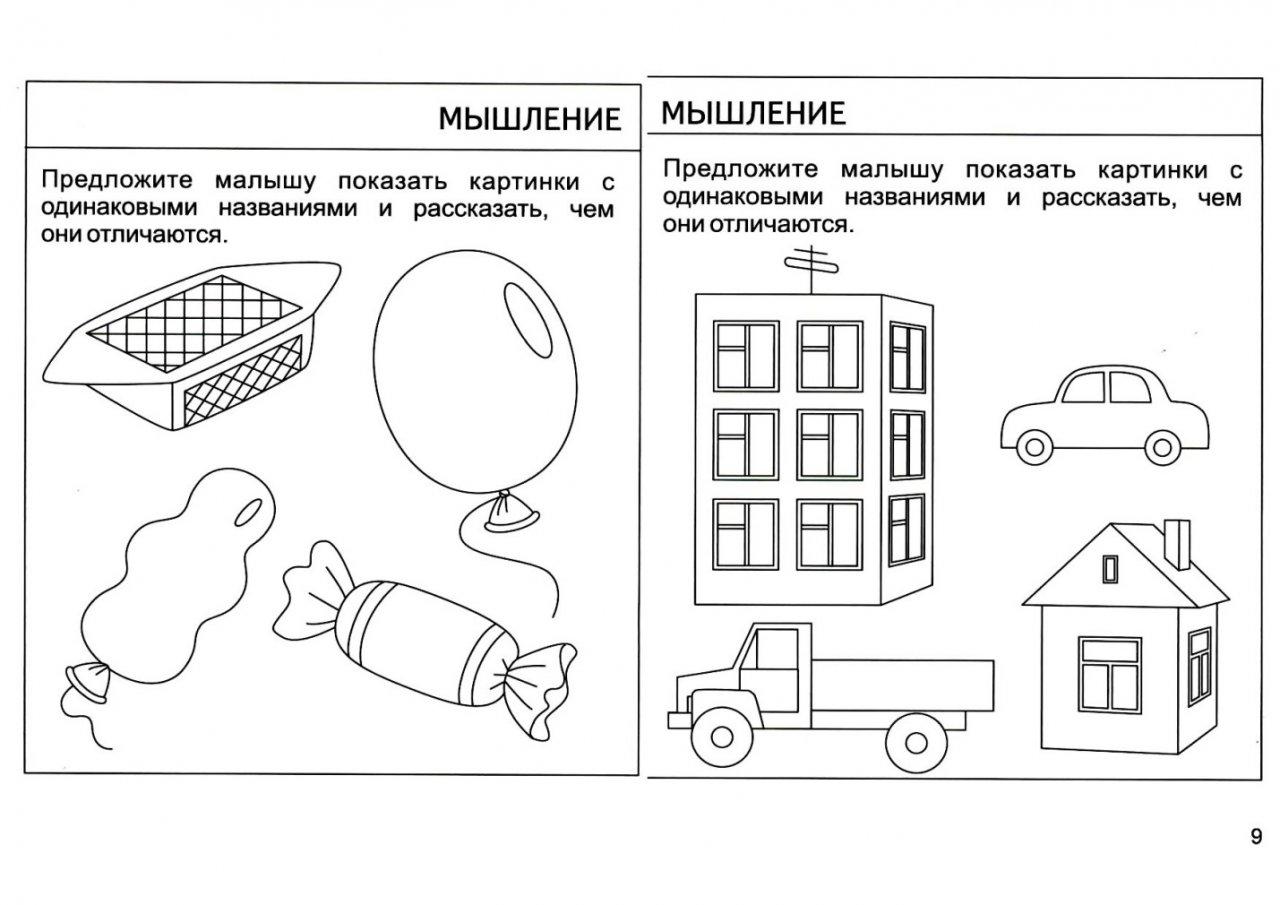 МЫШЛЕНИЕ

Предложите малышу показать картинки с одинаковыми названиями и рассказать, чем они отличаются.

МЫШЛЕНИЕ

Предложите малышу показать картинки с одинаковыми названиями и рассказать, чем они отличаются.

9