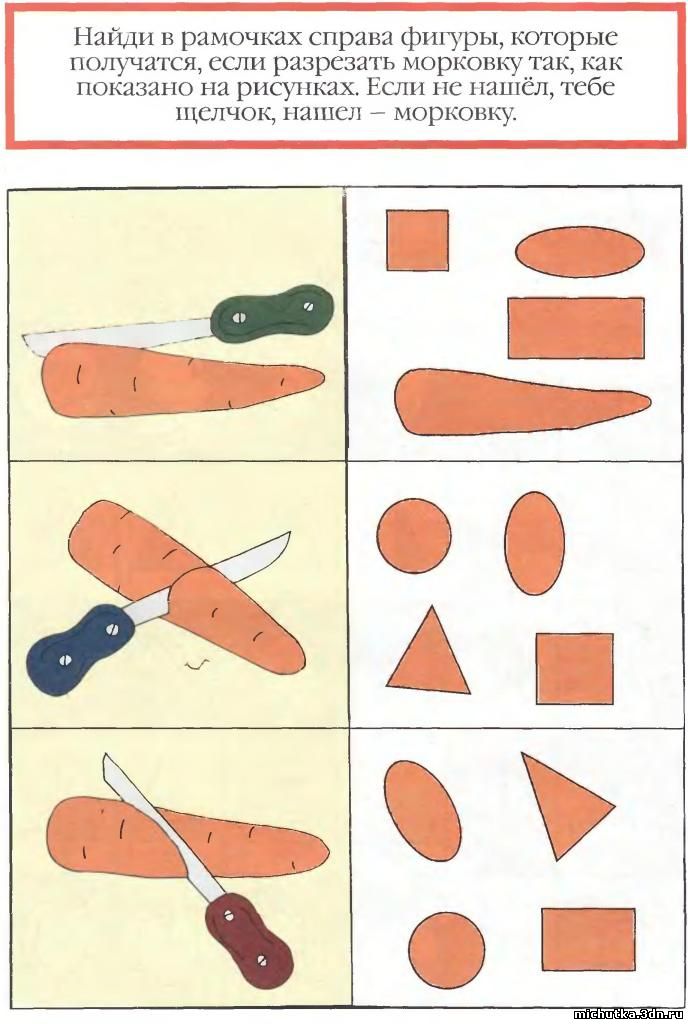 Найди в рамочках справа фигуры, которые получатся, если разрезать морковку так, как показано на рисунках. Если не нашёл, тебе щелчок, нашел – морковку.

michutka.3dn.ru