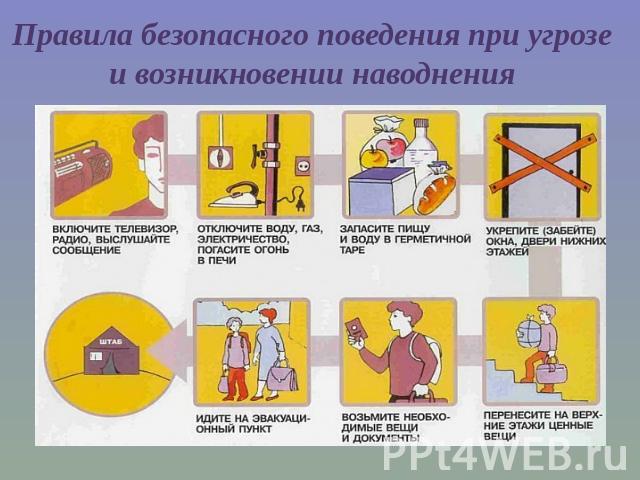 Правила безопасного поведения при угрозе и возникновении наводнения

ВКЛЮЧИТЕ ТЕЛЕВИЗОР, РАДИО, ВЫСЛУШАЙТЕ СООБЩЕНИЕ

ОТКЛЮЧИТЕ ВОДУ, ГАЗ, ЭЛЕКТРИЧЕСТВО, ПОГАСИТЕ ОГОНЬ В ПЕЧИ

ЗАПАСИТЕ ПИЩУ И ВОДУ В ГЕРМЕТИЧНОЙ ТАРЕ

УКРЕПИТЕ (ЗАБЕЙТЕ) ОКНА, ДВЕРИ НИЖНИХ ЭТАЖЕЙ

ШТАБ

ИДИТЕ НА ЭВАКУАЦИОННЫЙ ПУНКТ

ВОЗЬМИТЕ НЕОБХОДИМЫЕ ВЕЩИ И ДОКУМЕНТЫ

ПЕРЕНЕСИТЕ НА ВЕРХНИЕ ЭТАЖИ ЦЕННЫЕ ВЕЩИ

PPt4WEB.ru