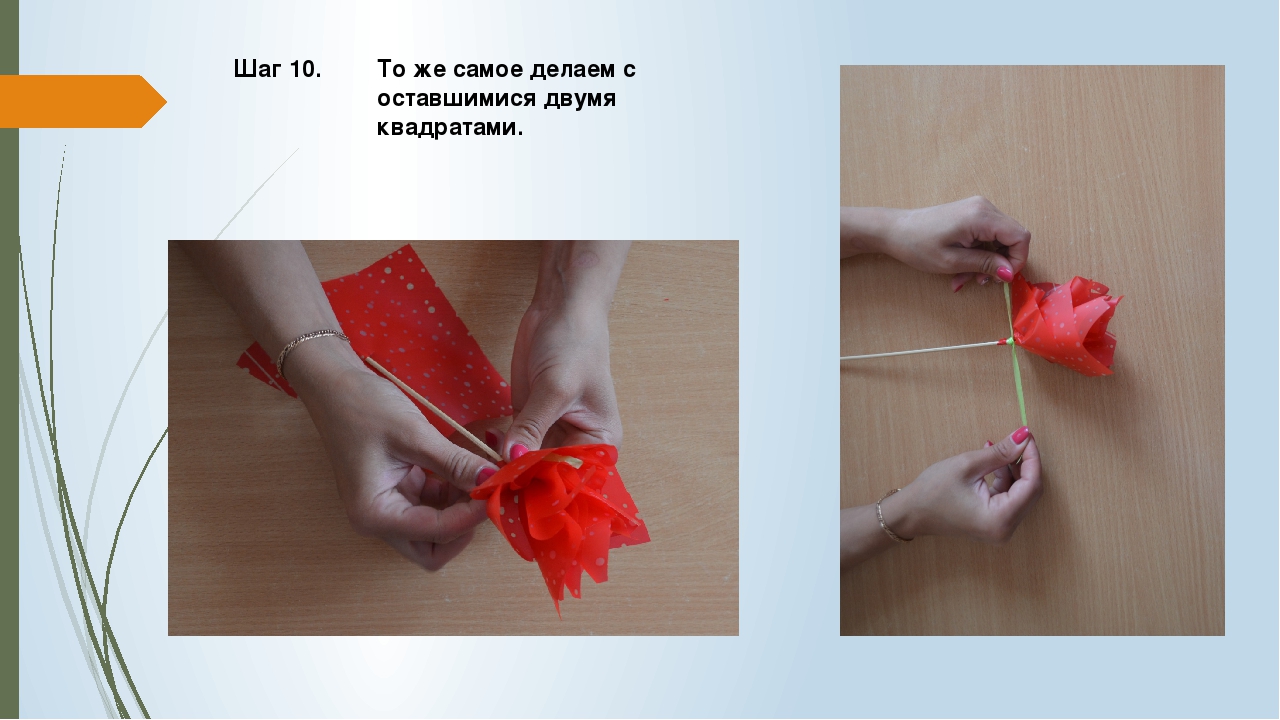 Шаг 10. То же самое делаем с оставшимися двумя квадратами.