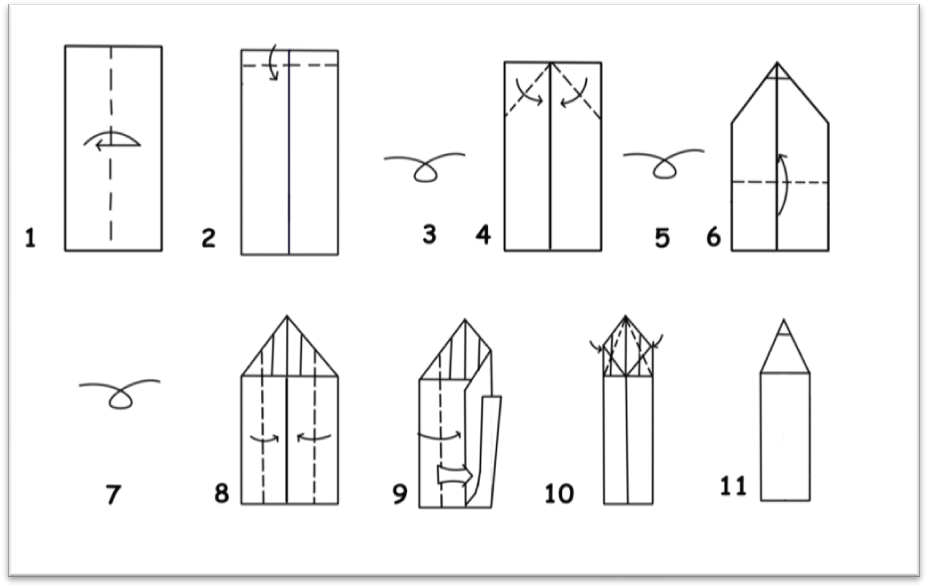 1 2 3 4 5 6

7 8 9 10 11