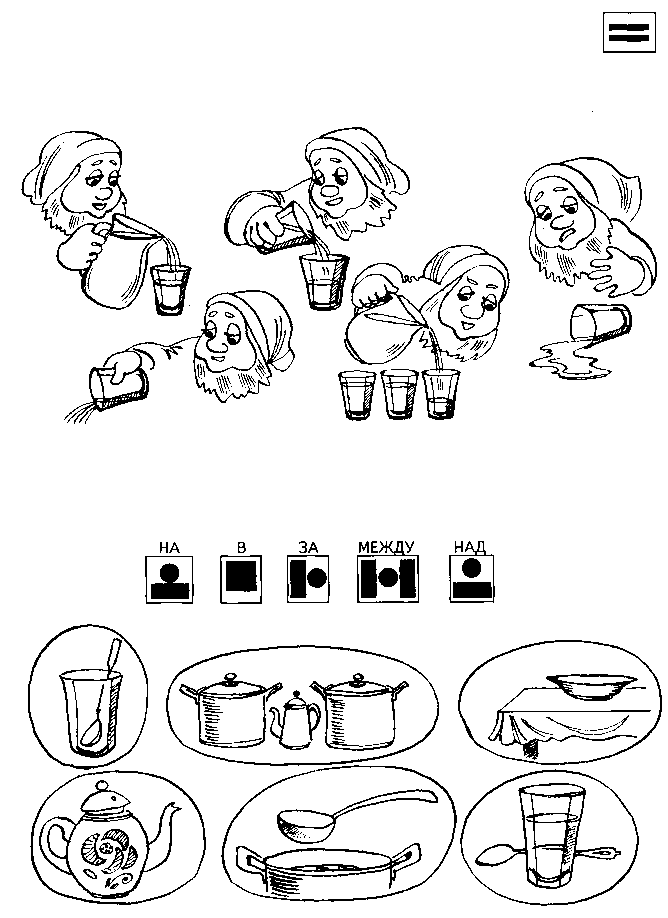 НА В ЗА МЕЖДУ НАД