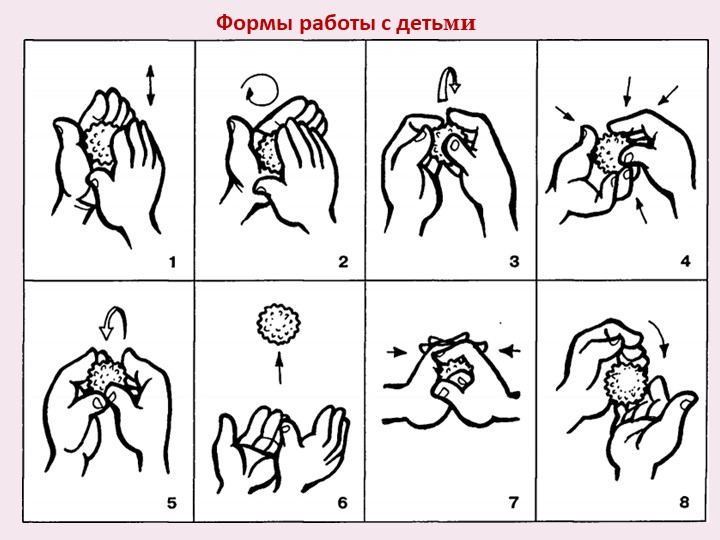 Формы работы с детьми

1

2

3

4

5

6

7

8