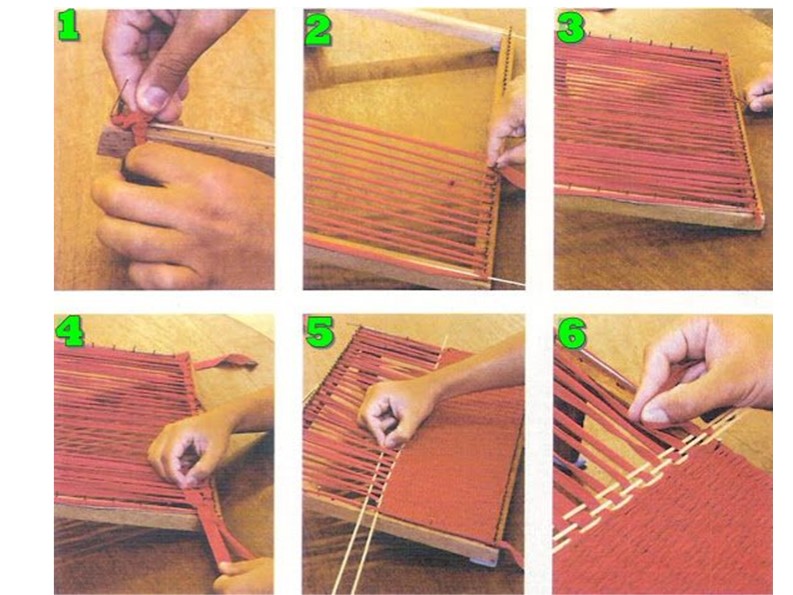 1
2
3
4
5
6