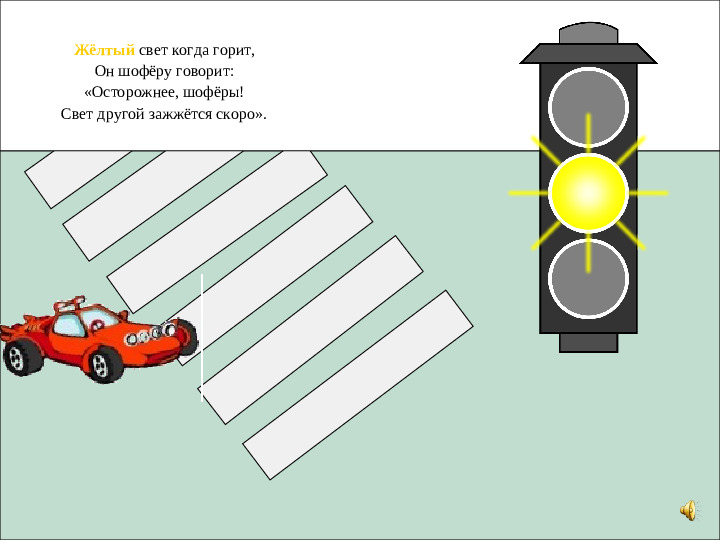 Жёлтый свет когда горит,
Он шофёру говорит:
«Осторожнее, шофёры!
Свет другой зажжётся скоро».