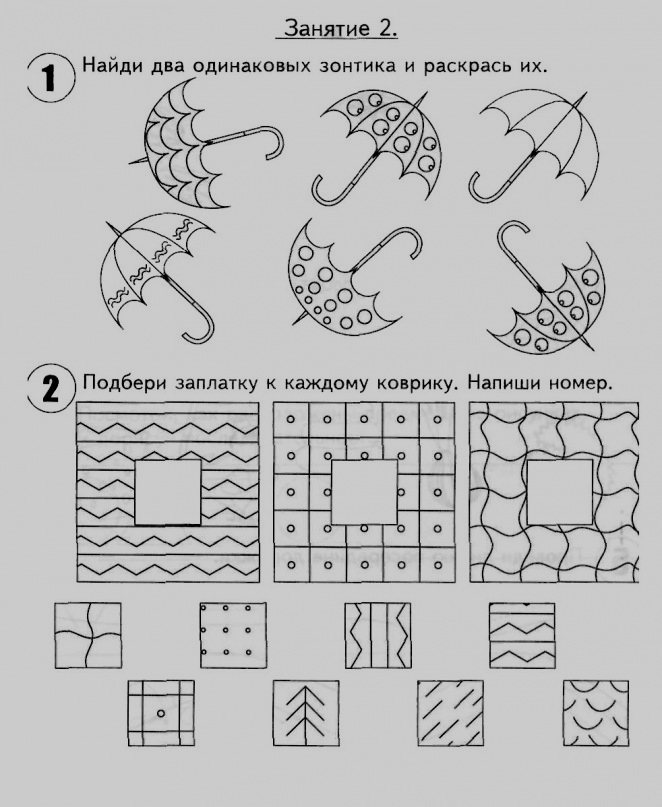 Занятие 2.

1 Найди два одинаковых зонтика и раскрась их.

2 Подбери заплатку к каждому коврику. Напиши номер.