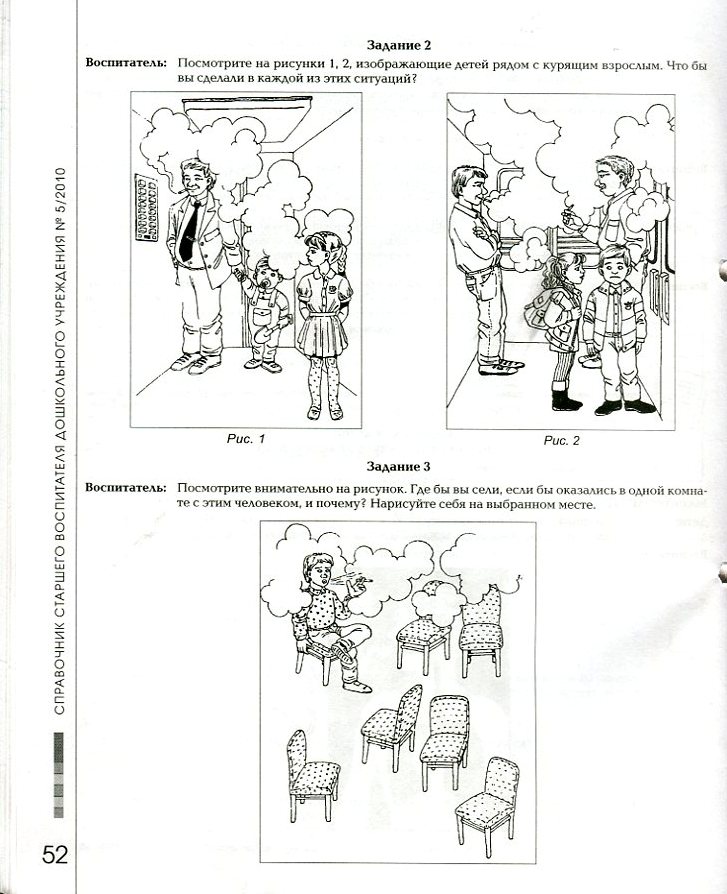 Задание 2

Воспитатель: Посмотрите на рисунки 1, 2, изображающие детей рядом с курящим взрослым. Что бы вы сделали в каждой из этих ситуаций?

Рис. 1

Рис. 2

Задание 3

Воспитатель: Посмотрите внимательно на рисунок. Где бы вы сели, если бы оказались в одной комнате с этим человеком, и почему? Нарисуйте себя на выбранном месте.

СПРАВОЧНИК СТАРШЕГО ВОСПИТАТЕЛЯ ДОШКОЛЬНОГО УЧРЕЖДЕНИЯ № 5/2010

52