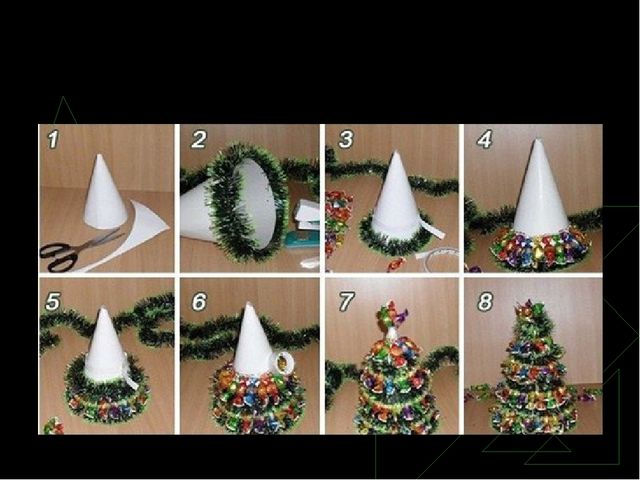 1
2
3
4
5
6
7
8