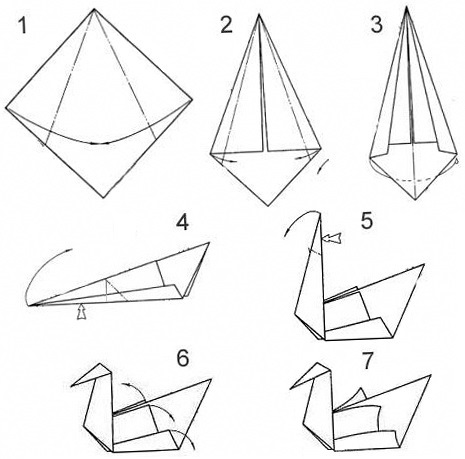 1 2 3

4 5

6 7