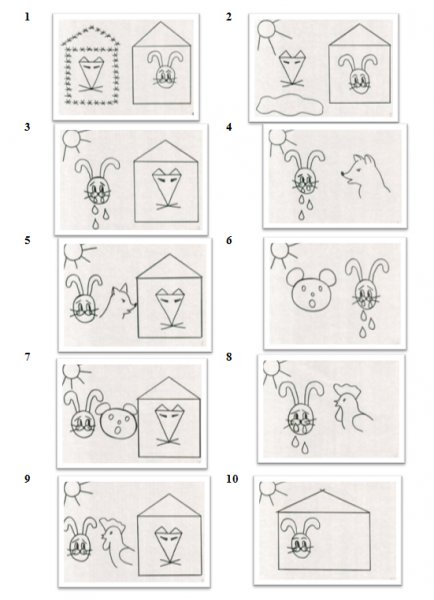 1

2

3

4

5

6

7

8

9

10