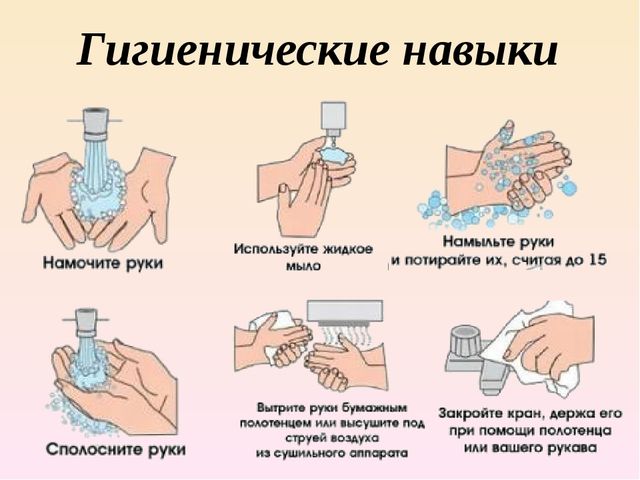 Гигиенические навыки

Намочите руки

Используйте жидкое мыло

Намыльте руки и потирайте их, считая до 15

Сполосните руки

Вытрите руки бумажным полотенцем или высушите под струей воздуха из сушильного аппарата

Закройте кран, держа его при помощи полотенца или вашего рукава