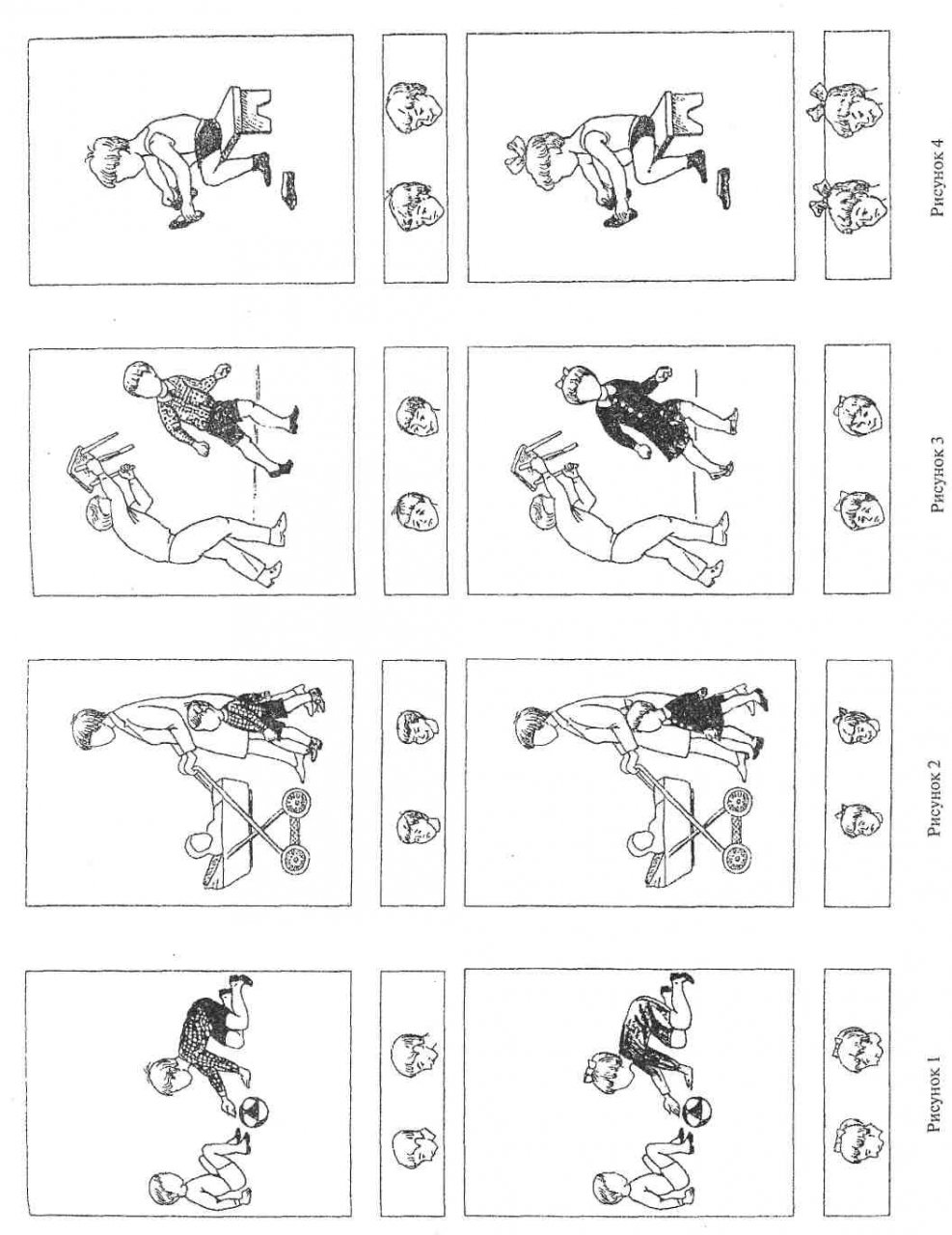 Рисунок 1

Рисунок 2

Рисунок 3

Рисунок 4