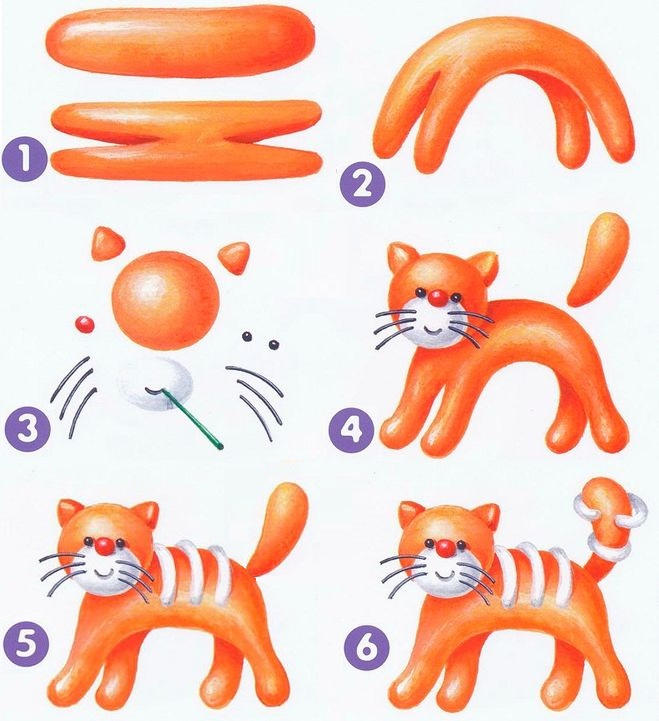 1
2
3
4
5
6