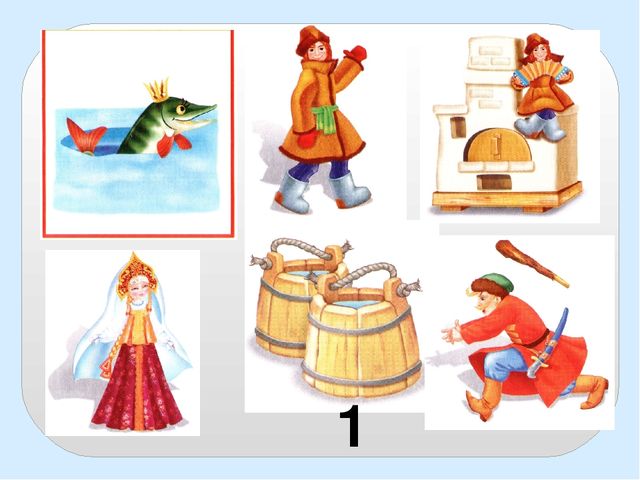 1