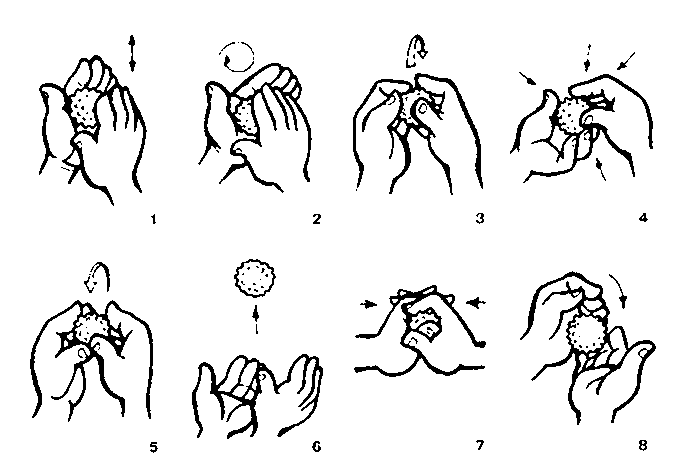 1 2 3 4

5 6 7 8